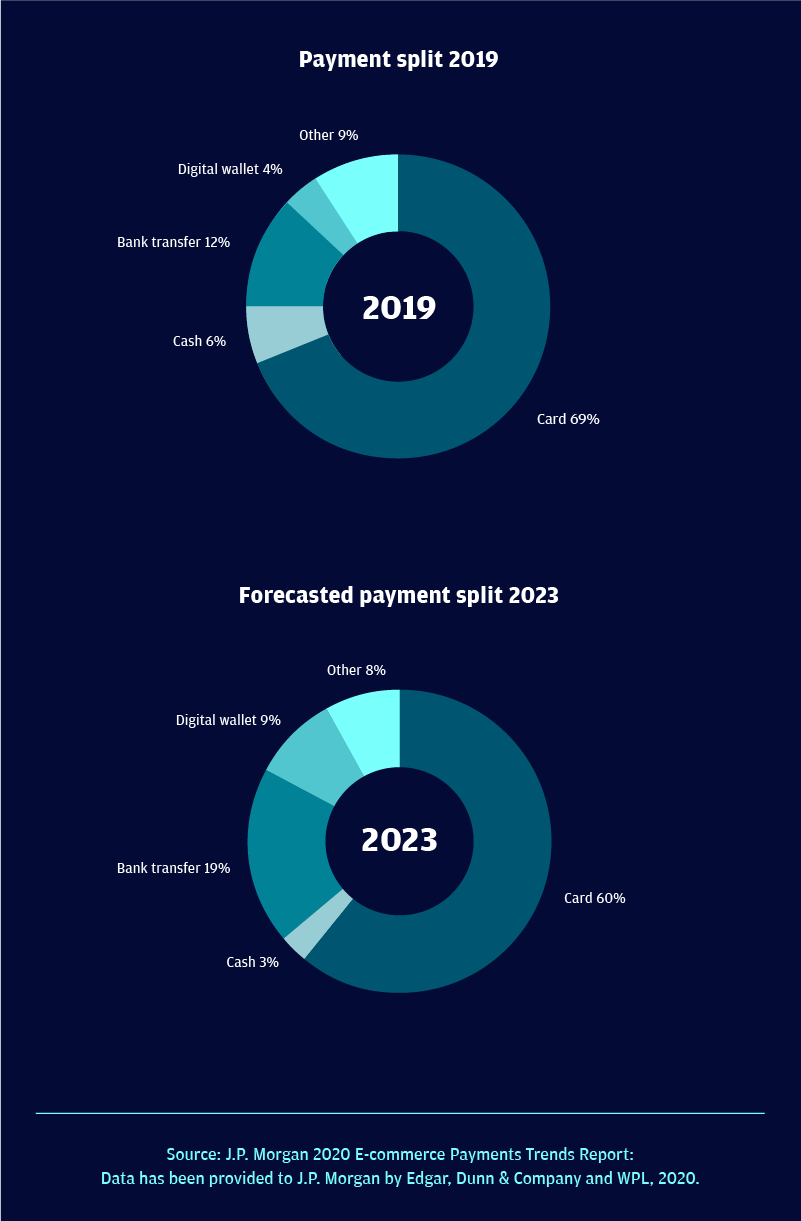 Payment split 2019

Other 9%
Digital wallet 4%
Bank transfer 12%
Cash 6%
2019
Card 69%

Forecasted payment split 2023

Other 8%
Digital wallet 9%
Bank transfer 19%
Cash 3%
2023
Card 60%

Source: J.P. Morgan 2020 E-commerce Payments Trends Report: Data has been provided to J.P. Morgan by Edgar, Dunn & Company and WPL, 2020.