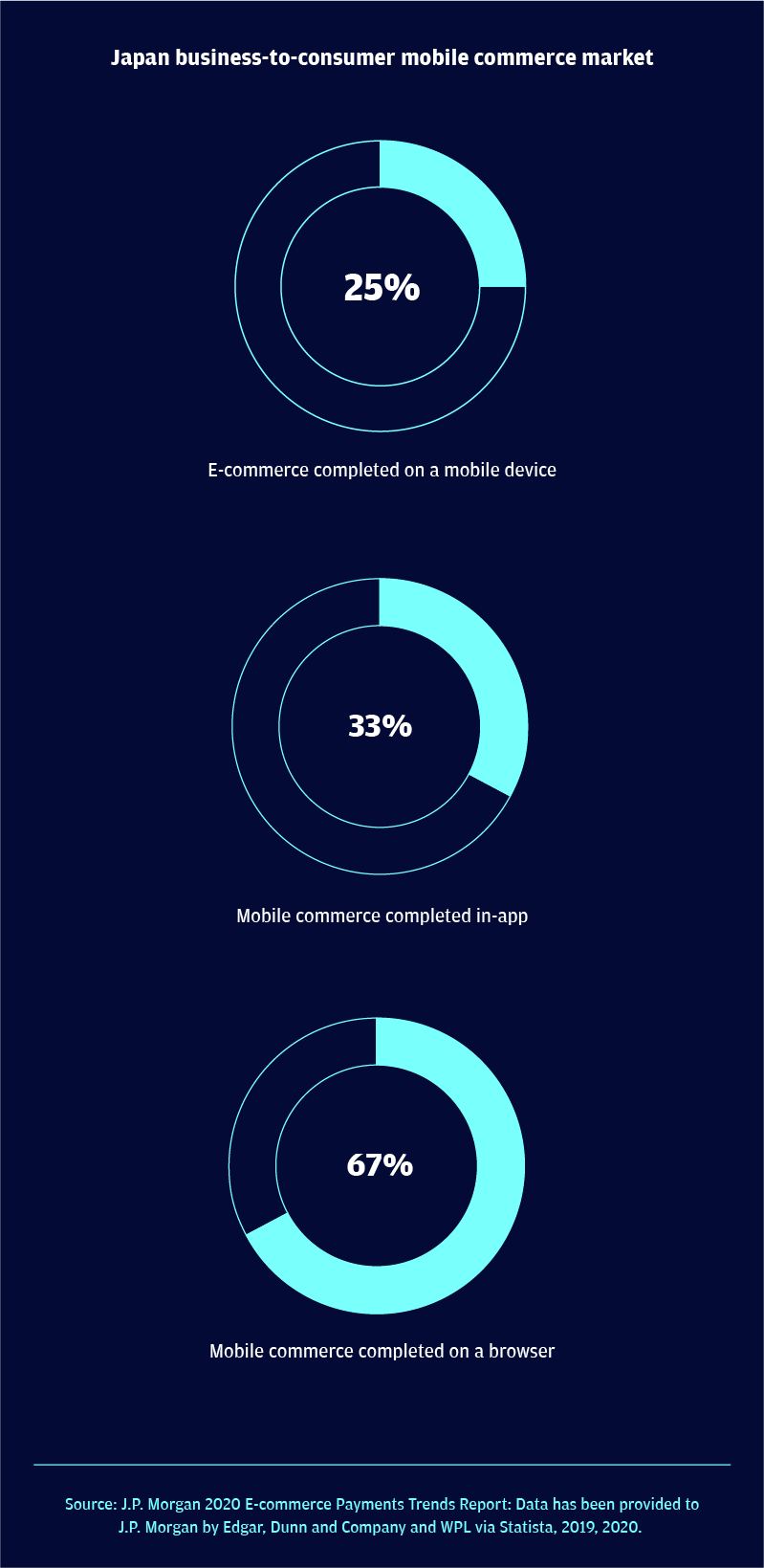 Japan business-to-consumer mobile commerce market

25%

E-commerce completed on a mobile device

33%

Mobile commerce completed in-app

67%

Mobile commerce completed on a browser

Source: J.P. Morgan 2020 E-commerce Payments Trends Report: Data has been provided to J.P. Morgan by Edgar, Dunn and Company and WPL via Statista, 2019, 2020.