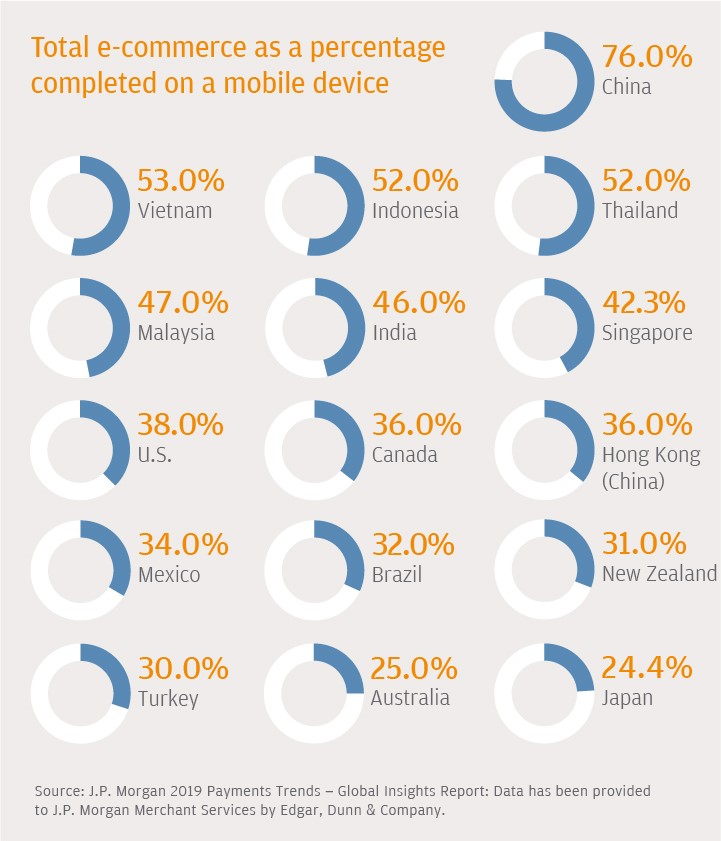 Total e-commerce as a percentage completed on a mobile device

76.0%
China

53.0%
Vietnam

52.0%
Indonesia

52.0%
Thailand

47.0%
Malaysia

46.0%
India

42.3%
Singapore

38.0%
U.S.

36.0%
Canada

36.0%
Hong Kong (China)

34.0%
Mexico

32.0%
Brazil

31.0%
New Zealand

30.0%
Turkey

25.0%
Australia

24.4%
Japan

Source: J.P. Morgan 2019 Payments Trends – Global Insights Report: Data has been provided to J.P. Morgan Merchant Services by Edgar, Dunn & Company.