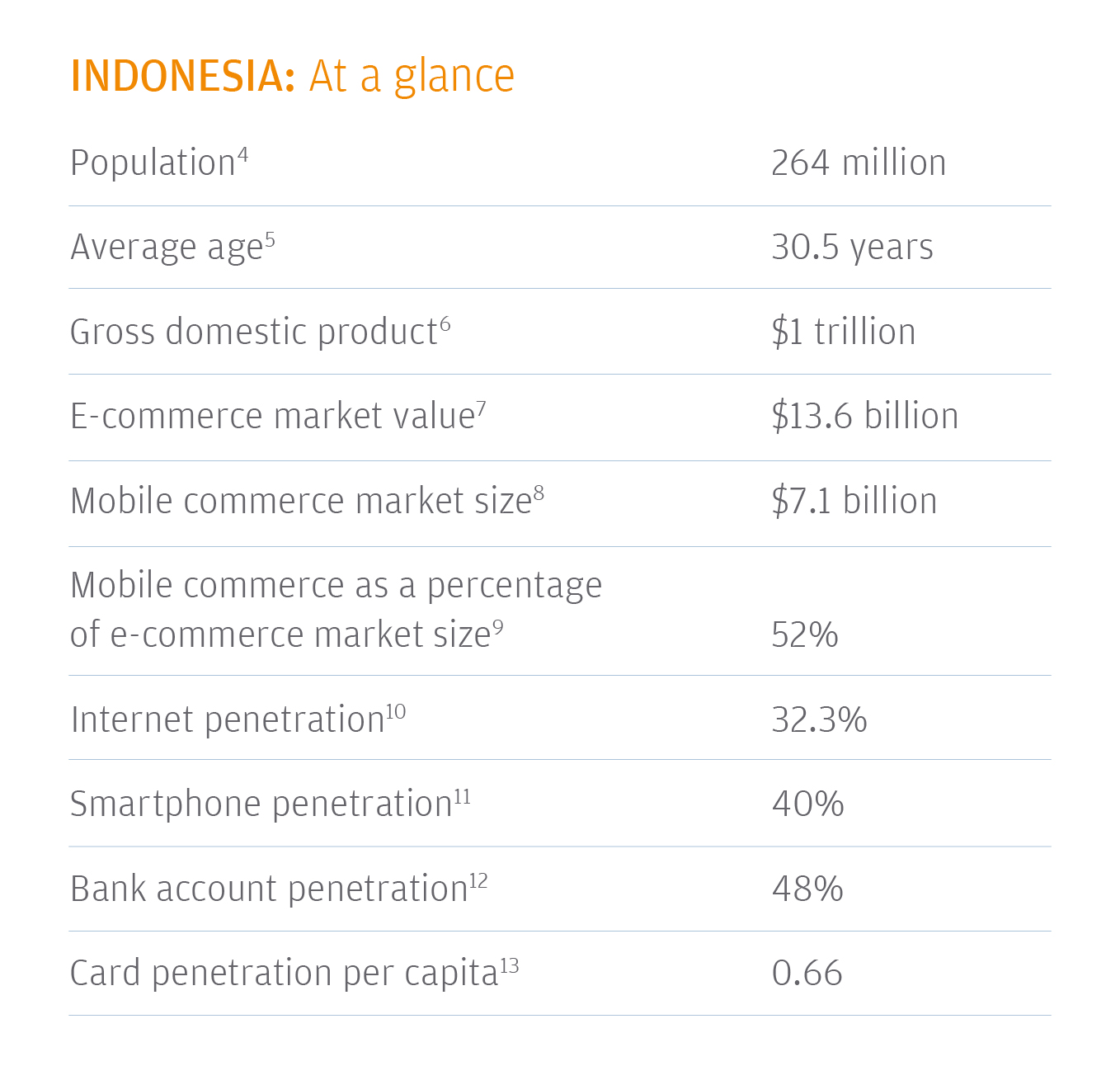 INDONESIA: At a glance

| | |
|---|---|
| Population$^{4}$ | 264 million |
| Average age$^{5}$ | 30.5 years |
| Gross domestic product$^{6}$ | \$1 trillion |
| E-commerce market value$^{7}$ | \$13.6 billion |
| Mobile commerce market size$^{8}$ | \$7.1 billion |
| Mobile commerce as a percentage of e-commerce market size$^{9}$ | 52% |
| Internet penetration$^{10}$ | 32.3% |
| Smartphone penetration$^{11}$ | 40% |
| Bank account penetration$^{12}$ | 48% |
| Card penetration per capita$^{13}$ | 0.66 |