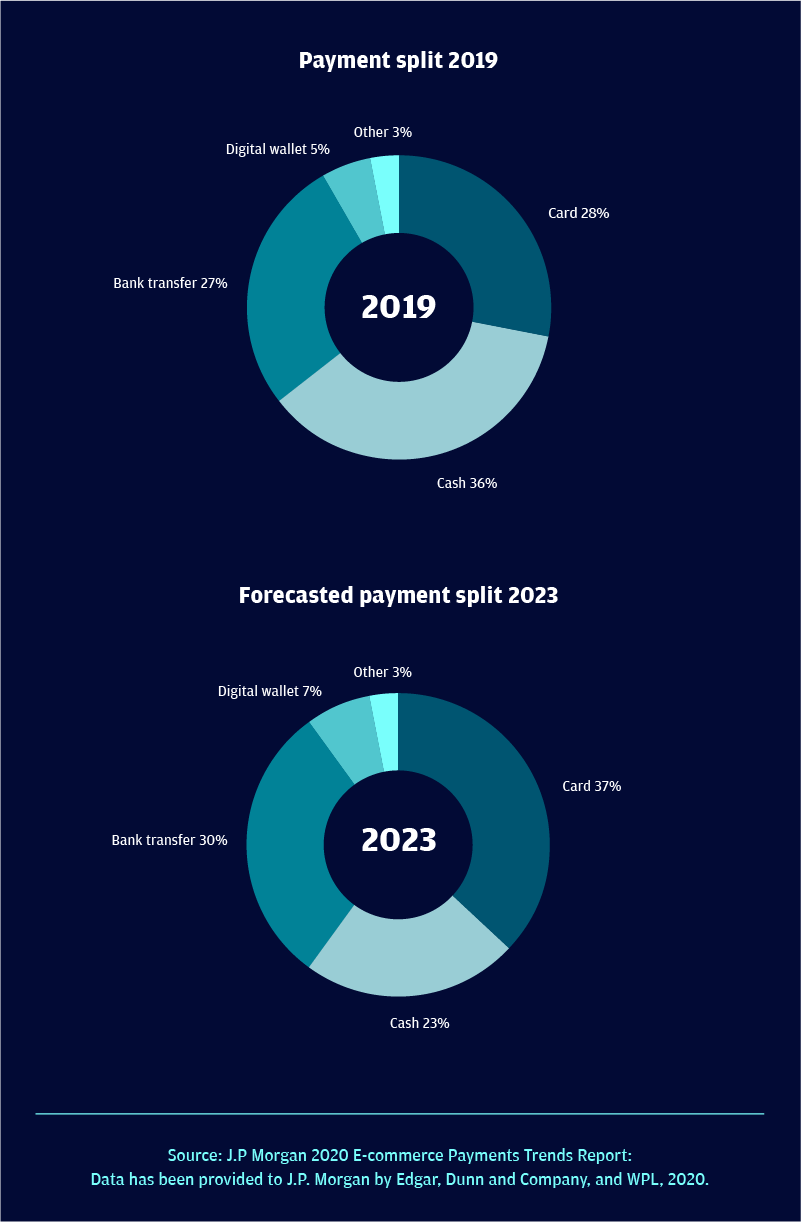 Payment split 2019

Other 3%
Digital wallet 5%
Card 28%
Bank transfer 27%
2019
Cash 36%

Forecasted payment split 2023

Other 3%
Digital wallet 7%
Card 37%
Bank transfer 30%
2023
Cash 23%

Source: J.P Morgan 2020 E-commerce Payments Trends Report:
Data has been provided to J.P. Morgan by Edgar, Dunn and Company, and WPL, 2020.