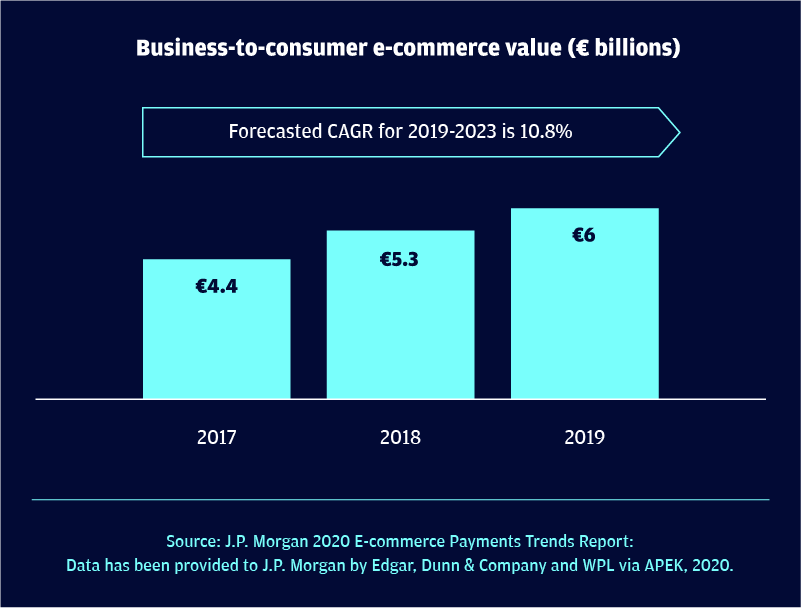 Business-to-consumer e-commerce value (€ billions)

Forecasted CAGR for 2019-2023 is 10.8%

€4.4

€5.3

€6

2017

2018

2019

Source: J.P. Morgan 2020 E-commerce Payments Trends Report:
Data has been provided to J.P. Morgan by Edgar, Dunn & Company and WPL via APEK, 2020.