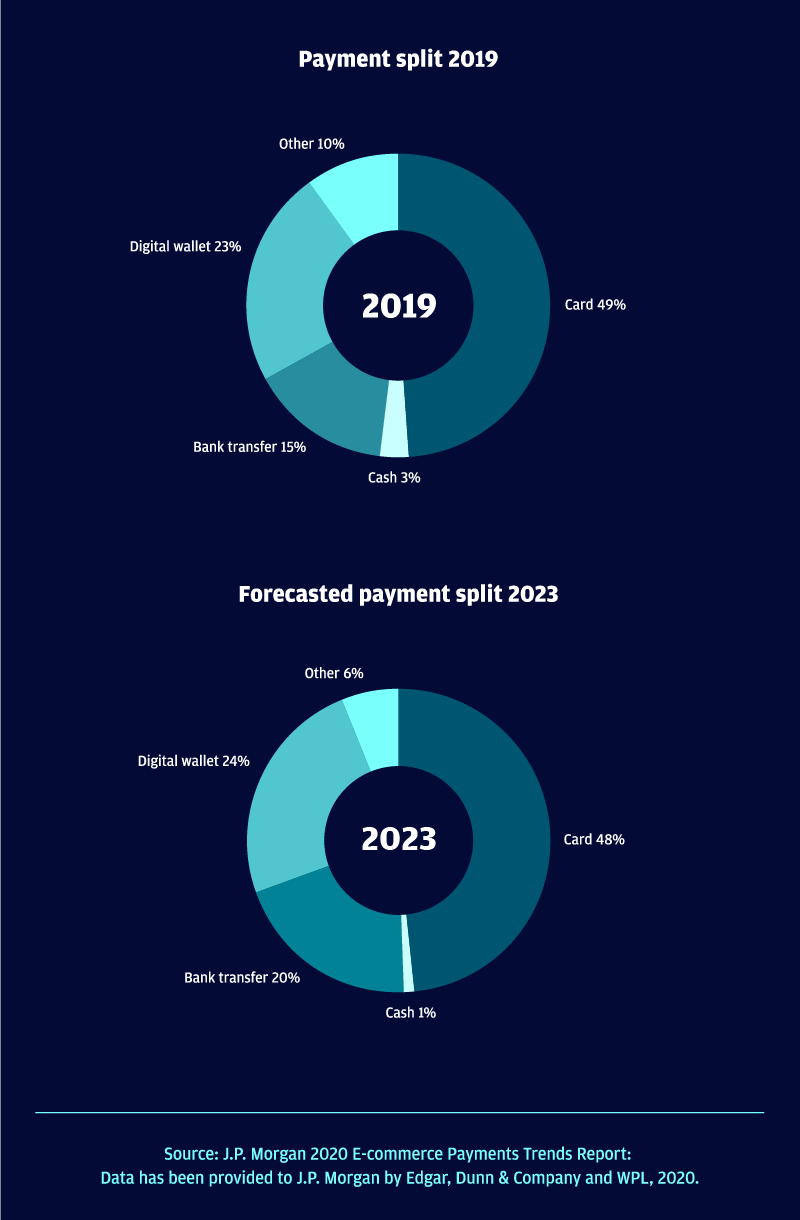 Payment split 2019

Other 10%

Digital wallet 23%

2019

Card 49%

Bank transfer 15%

Cash 3%

Forecasted payment split 2023

Other 6%

Digital wallet 24%

2023

Card 48%

Bank transfer 20%

Cash 1%

Source: J.P. Morgan 2020 E-commerce Payments Trends Report: Data has been provided to J.P. Morgan by Edgar, Dunn & Company and WPL, 2020.