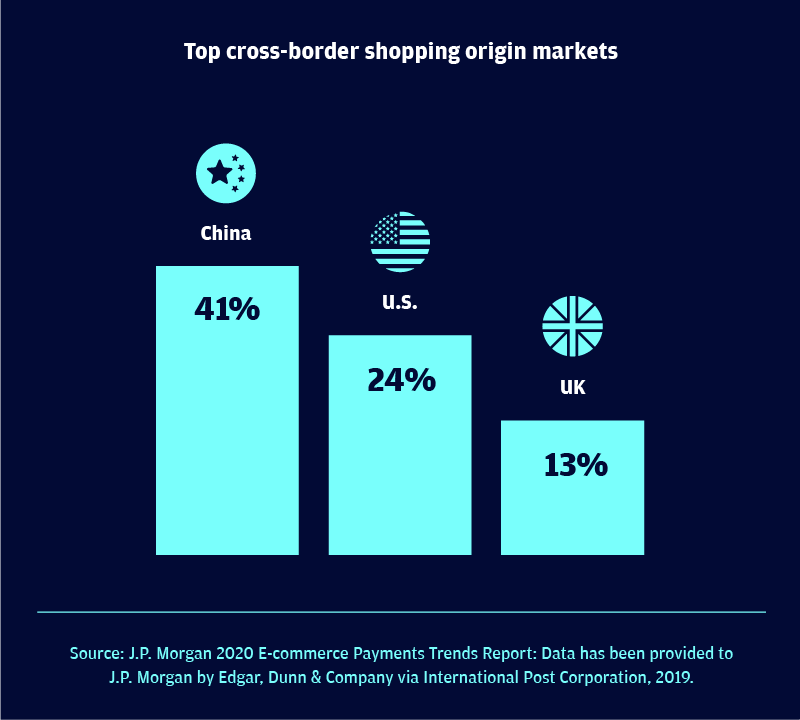 Top cross-border shopping origin markets

China

41%

U.S.

24%

UK

13%

Source: J.P. Morgan 2020 E-commerce Payments Trends Report: Data has been provided to J.P. Morgan by Edgar, Dunn & Company via International Post Corporation, 2019.