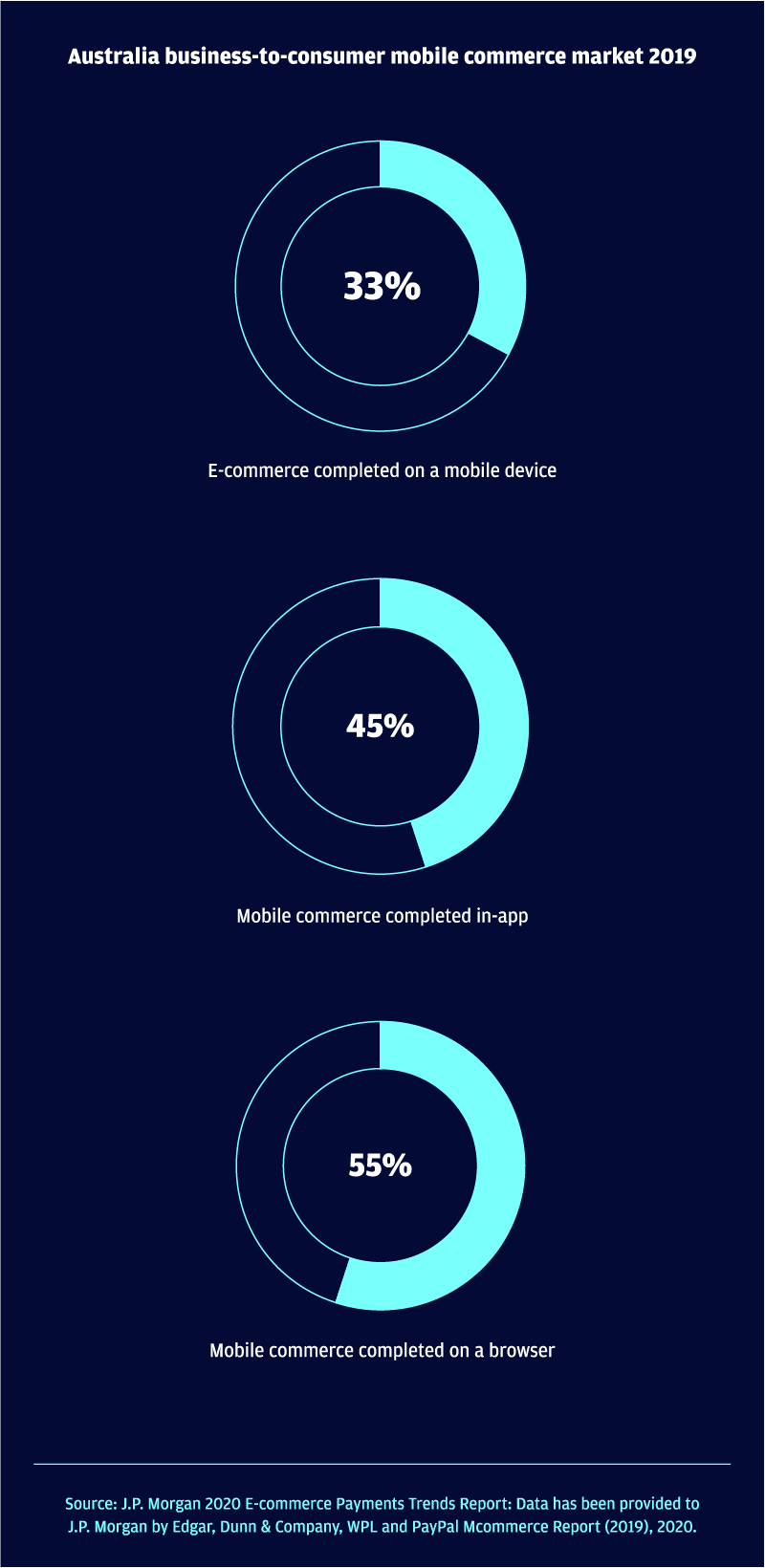 Australia business-to-consumer mobile commerce market 2019

33%

E-commerce completed on a mobile device

45%

Mobile commerce completed in-app

55%

Mobile commerce completed on a browser

Source: J.P. Morgan 2020 E-commerce Payments Trends Report: Data has been provided to J.P. Morgan by Edgar, Dunn & Company, WPL and PayPal Mcommerce Report (2019), 2020.