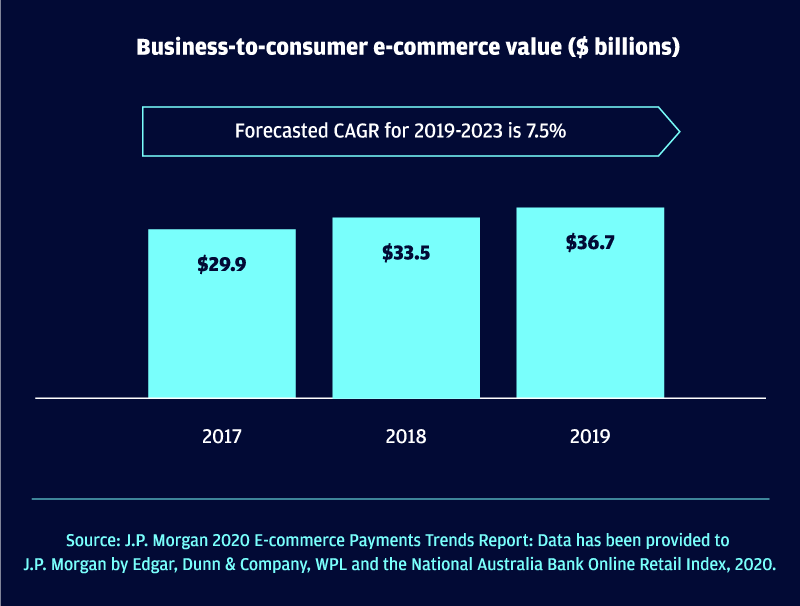 Business-to-consumer e-commerce value ($ billions)

Forecasted CAGR for 2019-2023 is 7.5%

$29.9

$33.5

$36.7

2017

2018

2019

Source: J.P. Morgan 2020 E-commerce Payments Trends Report: Data has been provided to J.P. Morgan by Edgar, Dunn & Company, WPL and the National Australia Bank Online Retail Index, 2020.