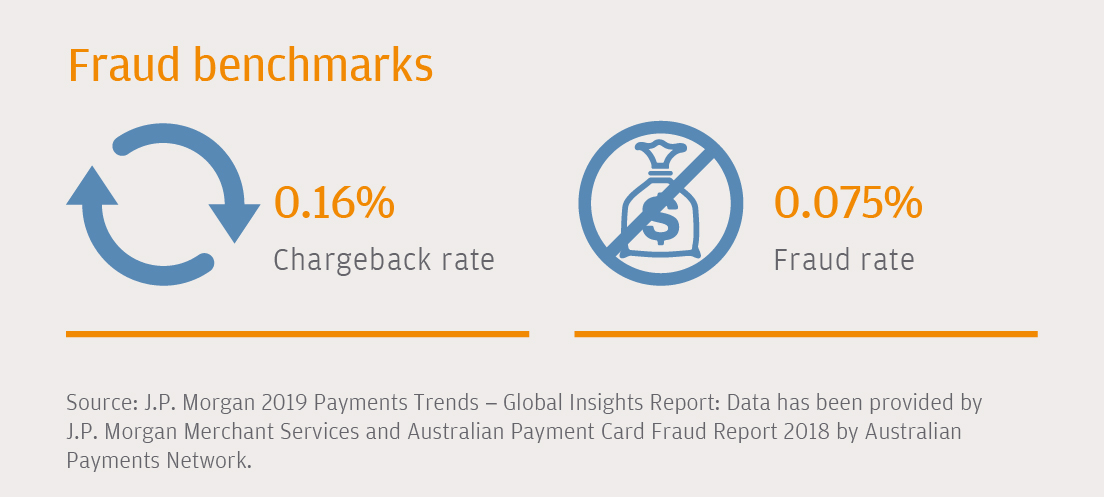 Fraud benchmarks

0.16%
Chargeback rate

$

0.075%
Fraud rate

Source: J.P. Morgan 2019 Payments Trends – Global Insights Report: Data has been provided by J.P. Morgan Merchant Services and Australian Payment Card Fraud Report 2018 by Australian Payments Network.