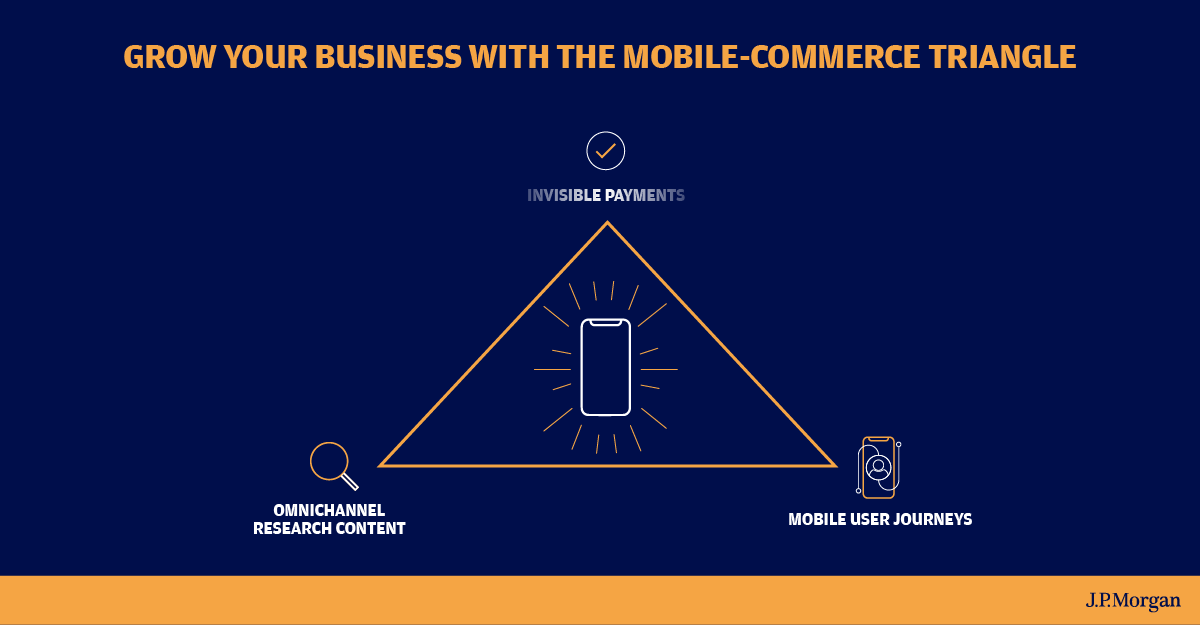 GROW YOUR BUSINESS WITH THE MOBILE-COMMERCE TRIANGLE

INVISIBLE PAYMENTS

OMNICHANNEL RESEARCH CONTENT

MOBILE USER JOURNEYS

J.P.Morgan