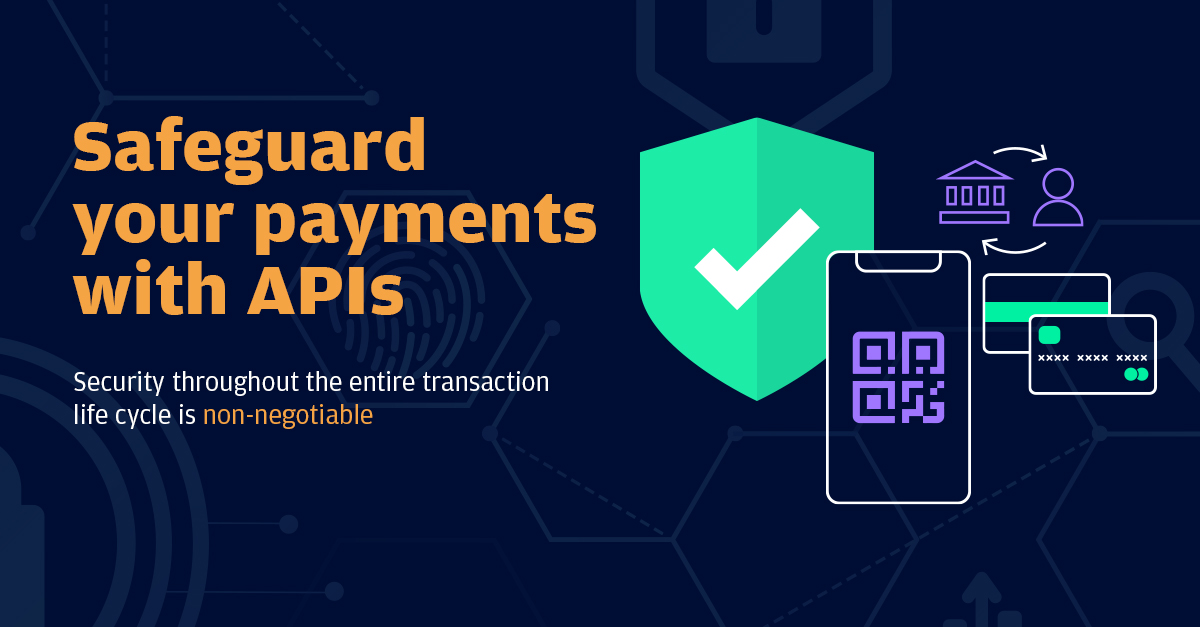 Safeguard your payments with APIs

Security throughout the entire transaction life cycle is non-negotiable

xxxx xxxx xxxx