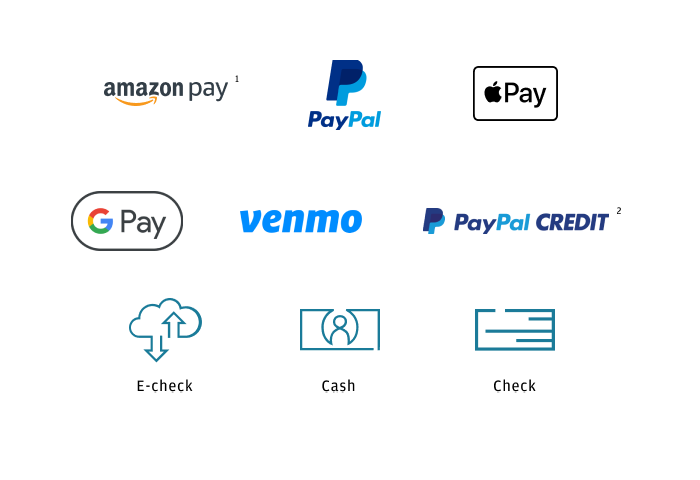 amazon pay $^1$

PayPal

Pay

G Pay

venmo

PayPal CREDIT $^2$

E-check

Cash

Check