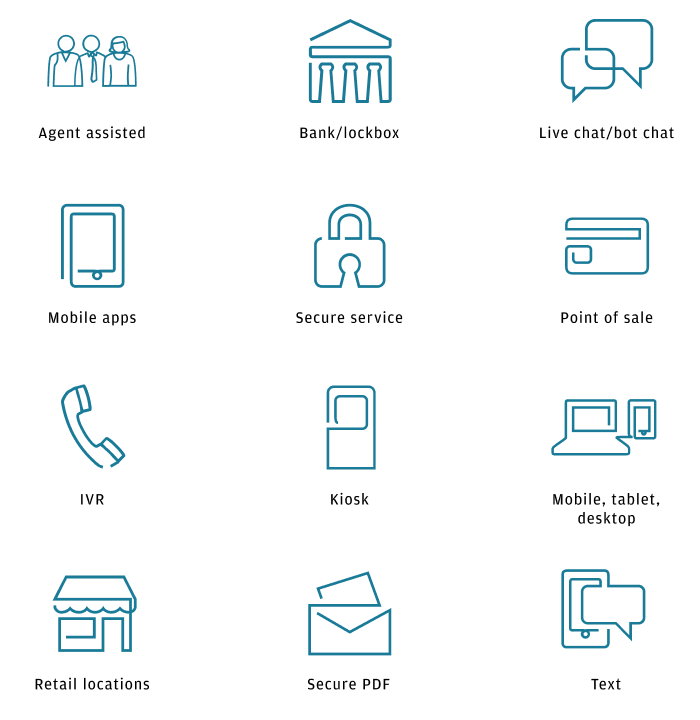 Agent assisted

Bank/lockbox

Live chat/bot chat

Mobile apps

Secure service

Point of sale

IVR

Kiosk

Mobile, tablet, desktop

Retail locations

Secure PDF

Text