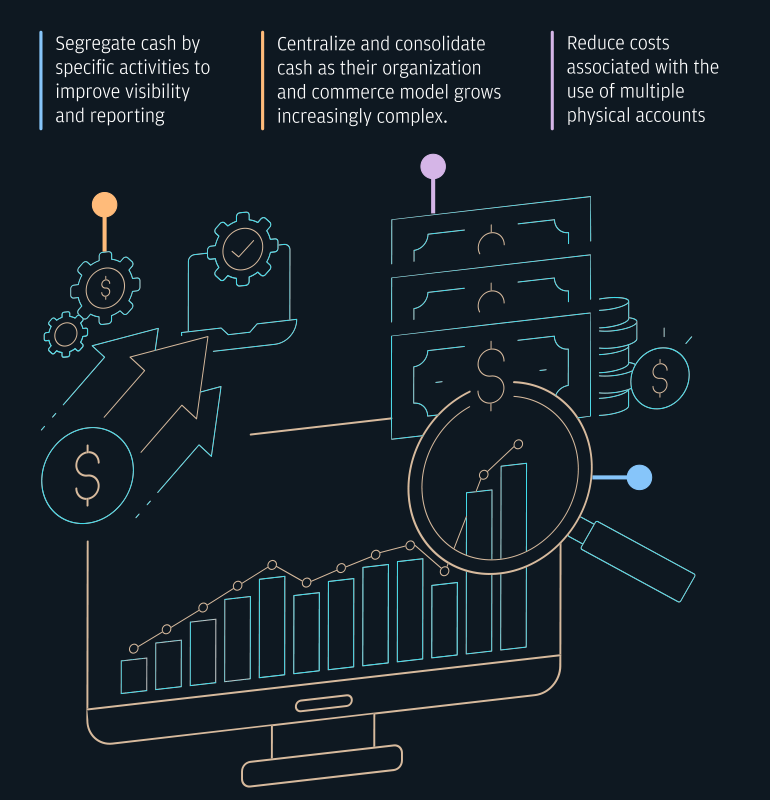 Segregate cash by specific activities to improve visibility and reporting

Centralize and consolidate cash as their organization and commerce model grows increasingly complex.

Reduce costs associated with the use of multiple physical accounts

$

$

$

$