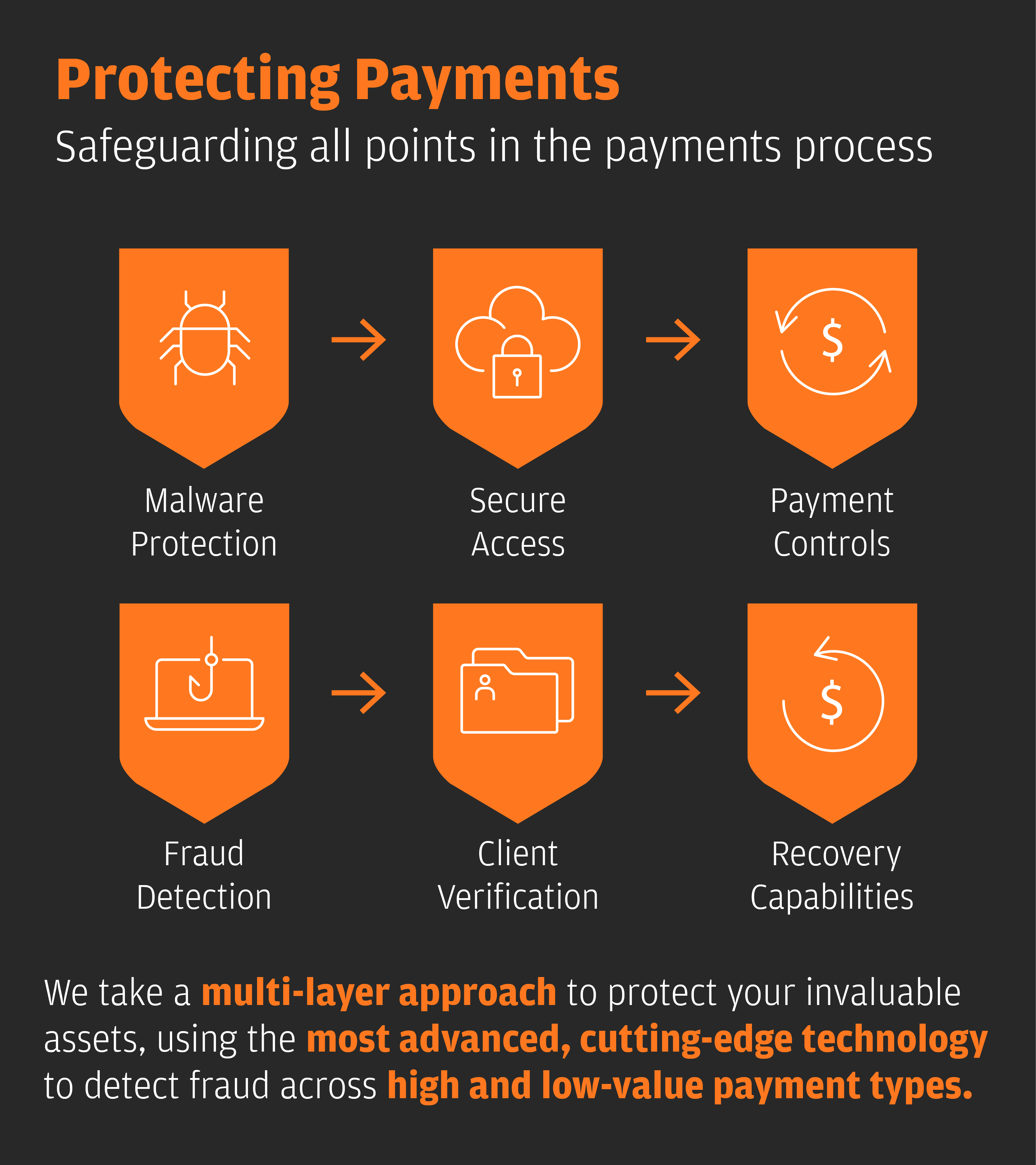 Protecting Payments

Safeguarding all points in the payments process

$

Malware Protection

Secure Access

Payment Controls

$

Fraud Detection

Client Verification

Recovery Capabilities

We take a multi-layer approach to protect your invaluable assets, using the most advanced, cutting-edge technology to detect fraud across high and low-value payment types.